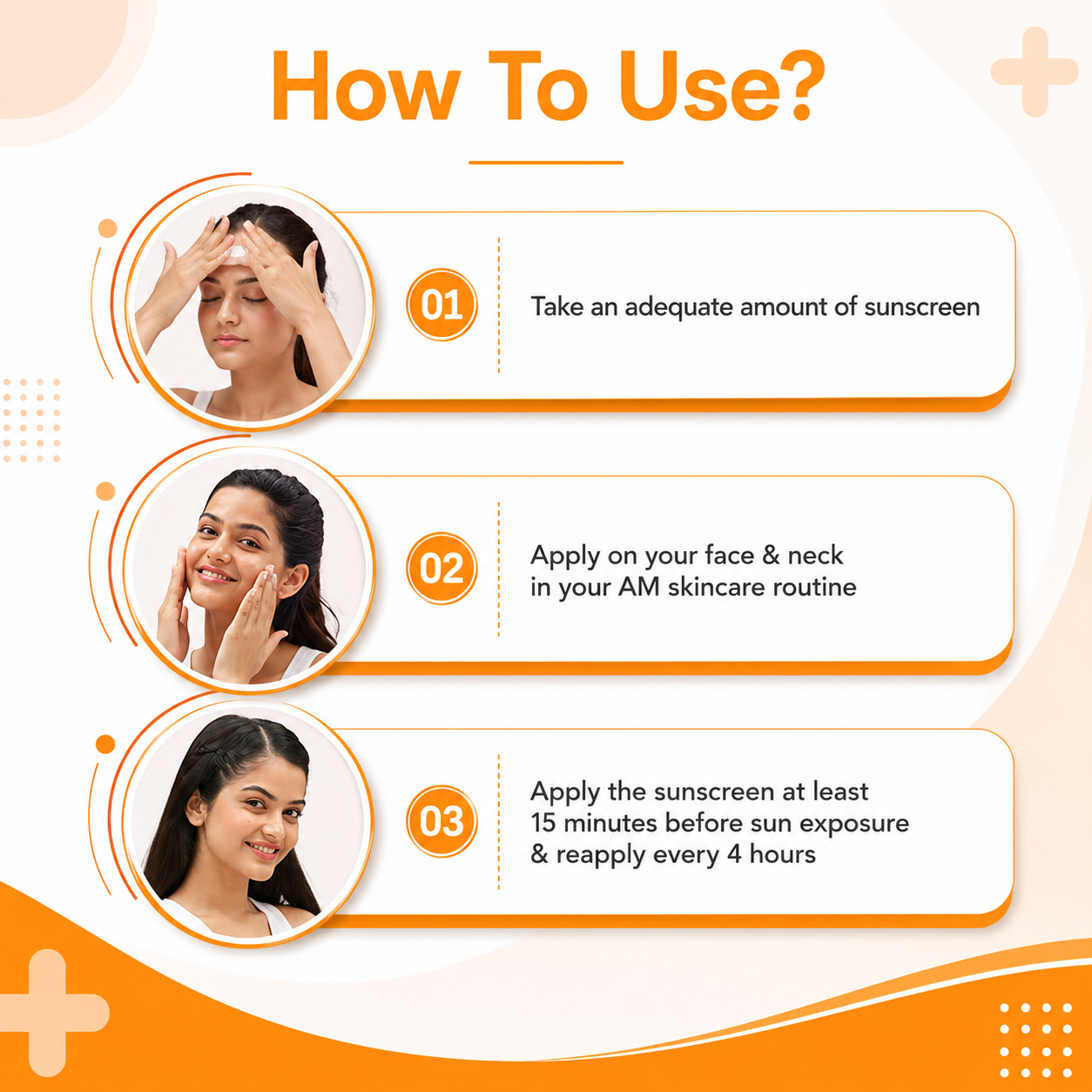 How To Use?

01 Take an adequate amount of sunscreen

02 Apply on your face & neck in your AM skincare routine

03 Apply the sunscreen at least 15 minutes before sun exposure & reapply every 4 hours