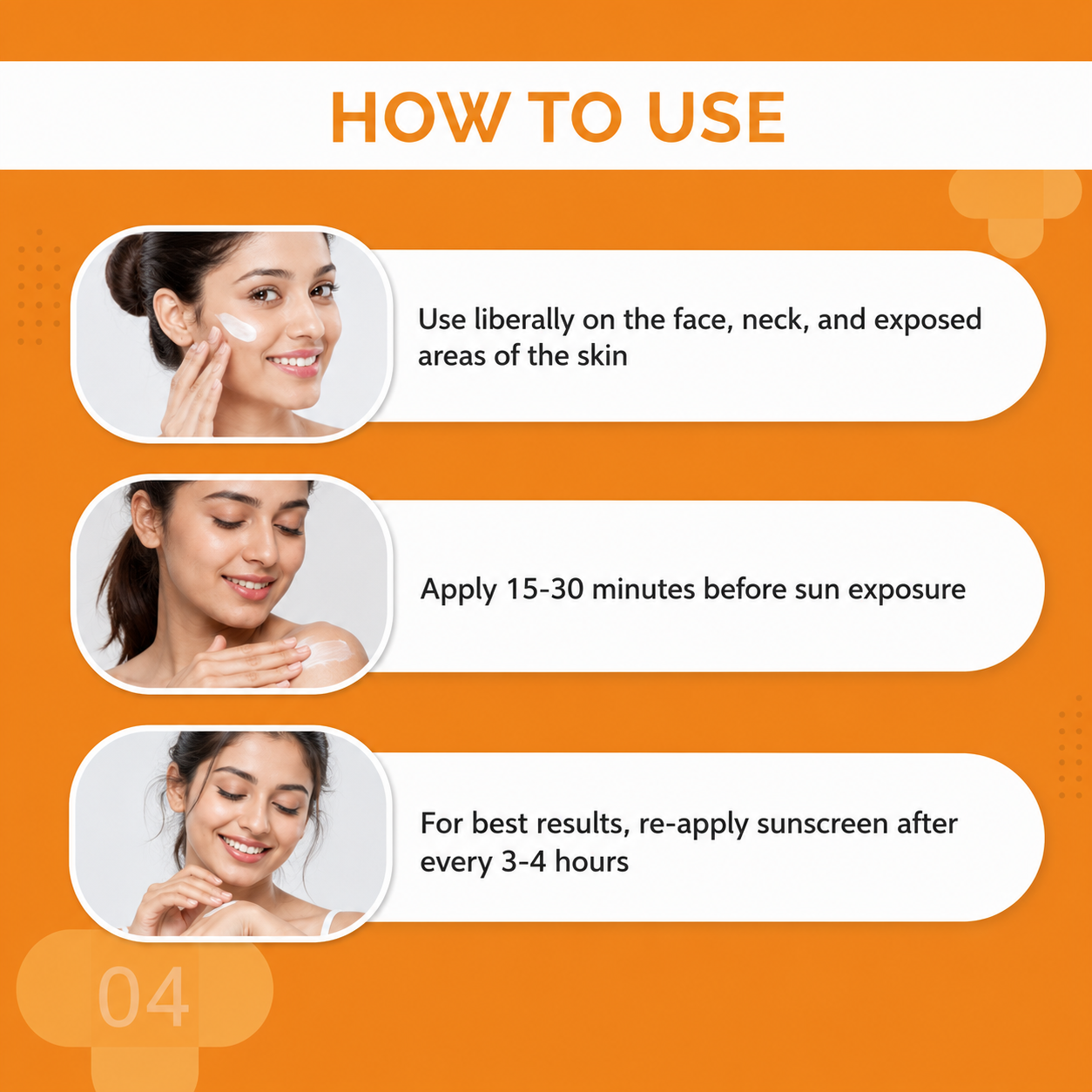 HOW TO USE

Use liberally on the face, neck, and exposed areas of the skin

Apply 15-30 minutes before sun exposure

For best results, re-apply sunscreen after every 3-4 hours

04