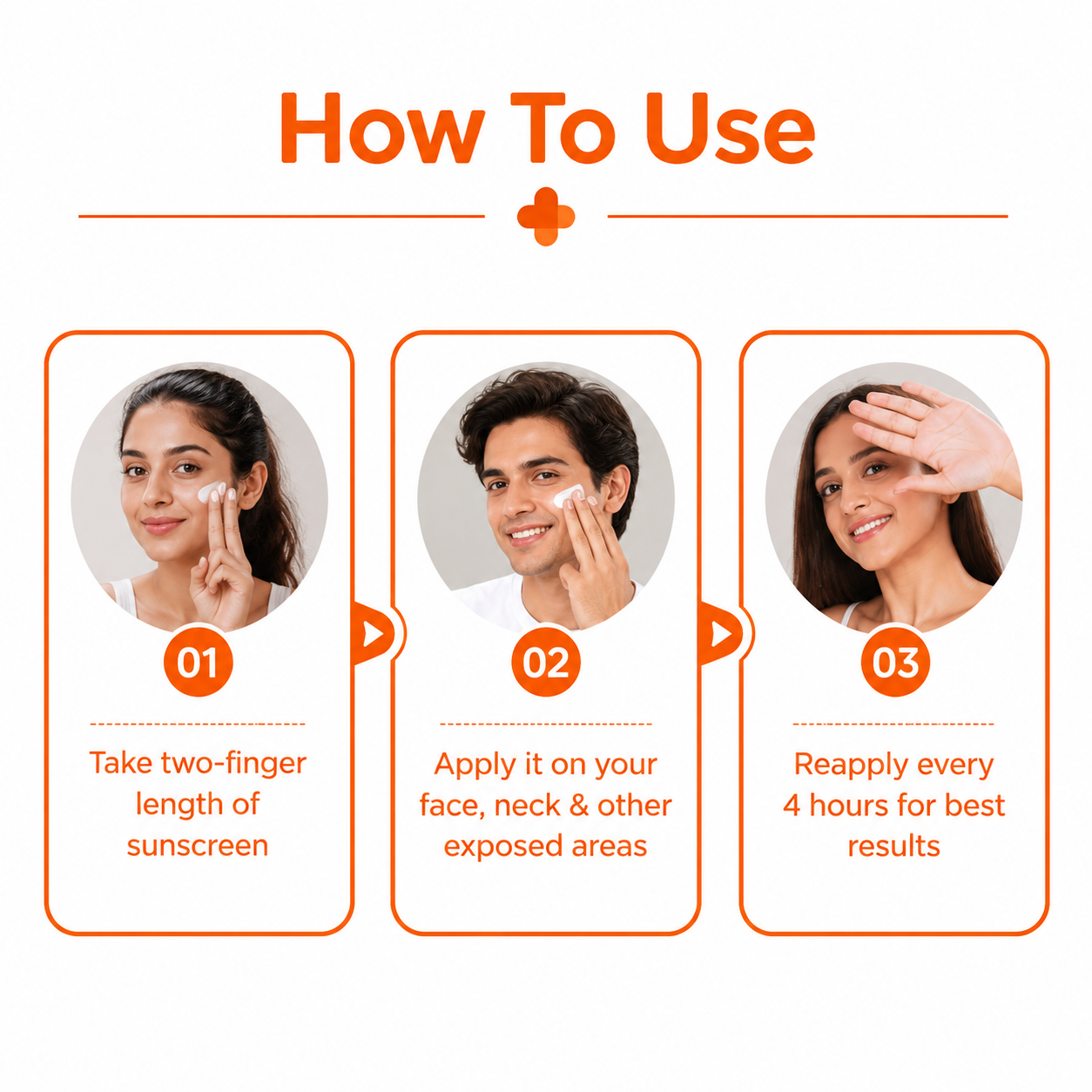 How To Use

01

Take two-finger length of sunscreen

02

Apply it on your face, neck & other exposed areas

03

Reapply every 4 hours for best results