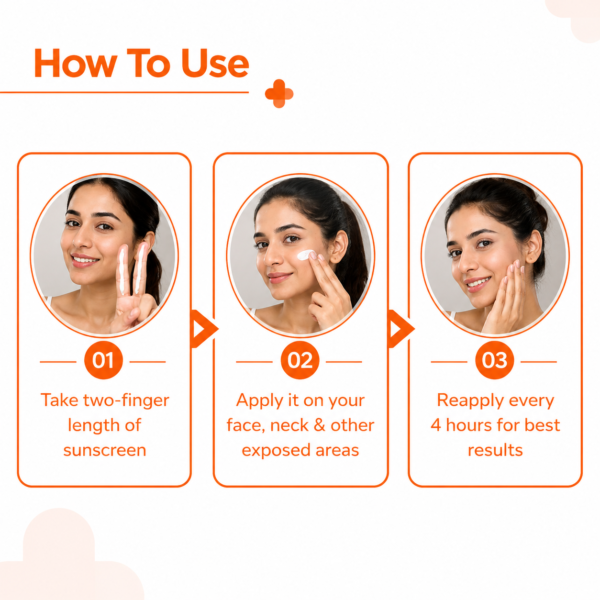 How To Use

01

Take two-finger length of sunscreen

02

Apply it on your face, neck & other exposed areas

03

Reapply every 4 hours for best results