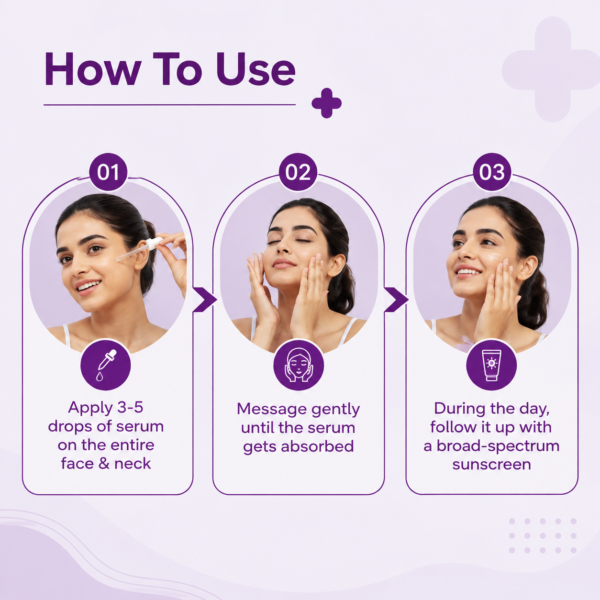 How To Use

01

Apply 3-5 drops of serum on the entire face & neck

02

Message gently until the serum gets absorbed

03

During the day, follow it up with a broad-spectrum sunscreen